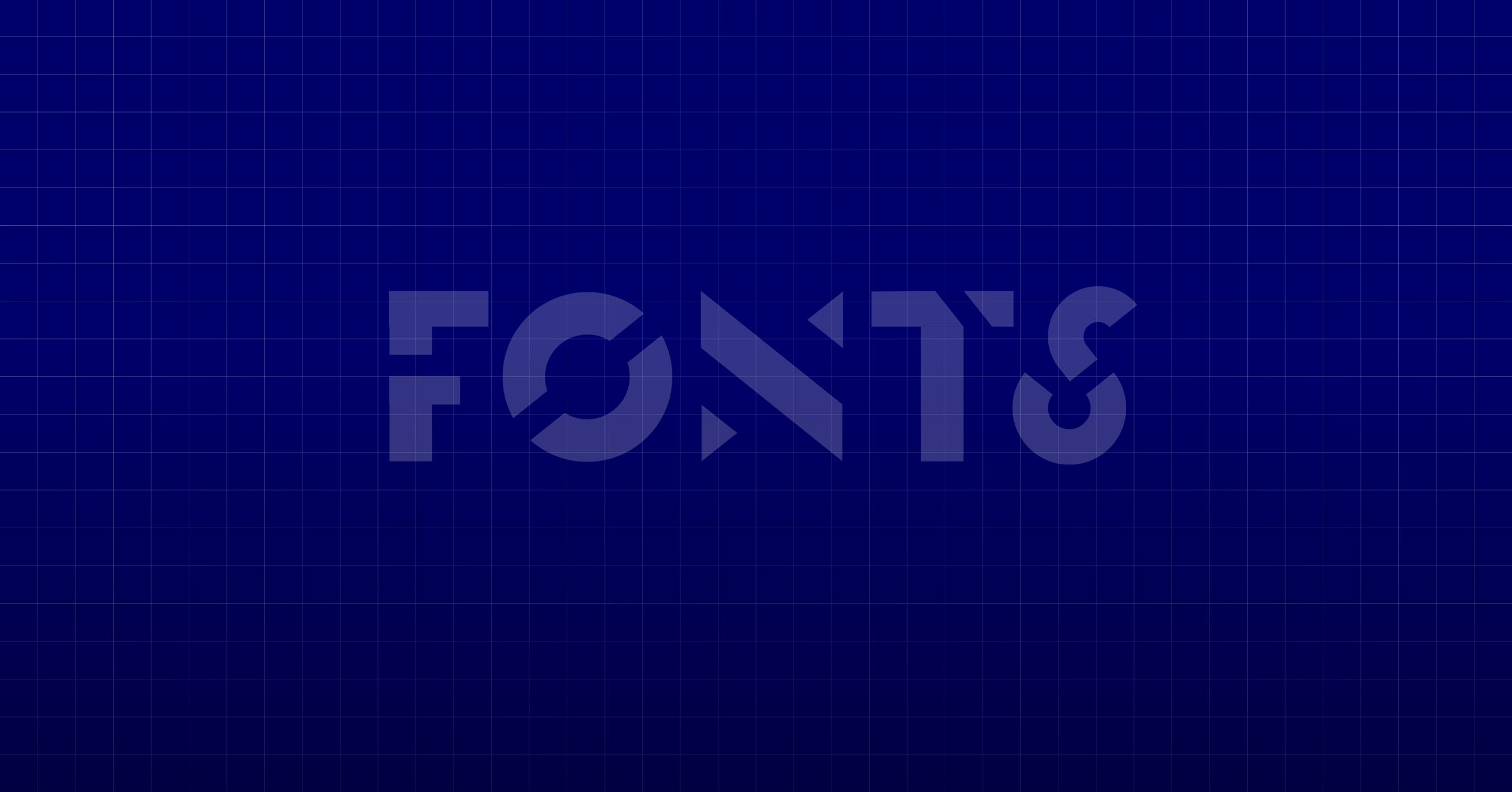 FONTS